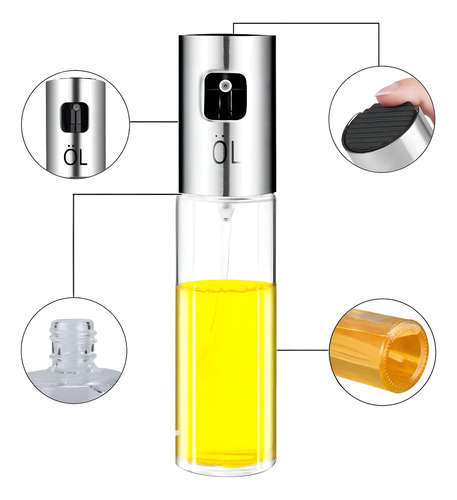 ÖL

ÖL